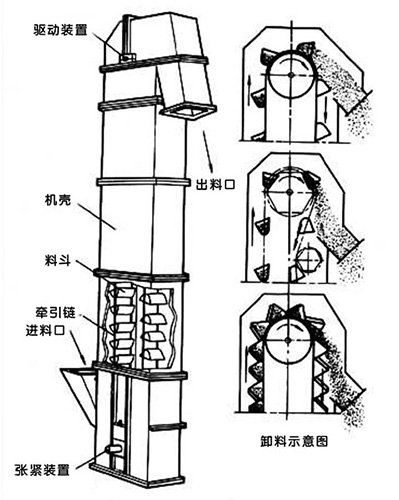 驱动装置

出料口

机壳

料斗

牵引链

进料口

张紧装置

卸料示意图